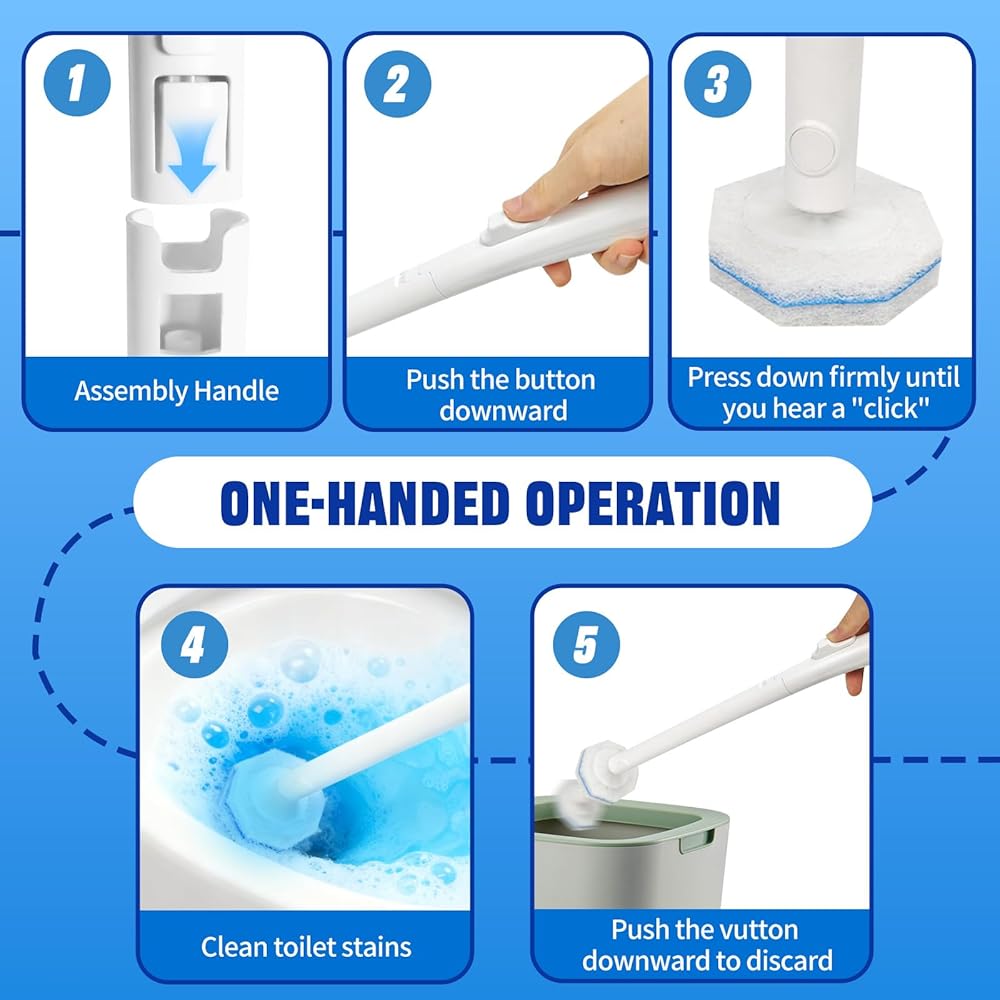 1

Assembly Handle

2

Push the button downward

3

Press down firmly until you hear a "click"

ONE-HANDED OPERATION

4

Clean toilet stains

5

Push the vutton downward to discard