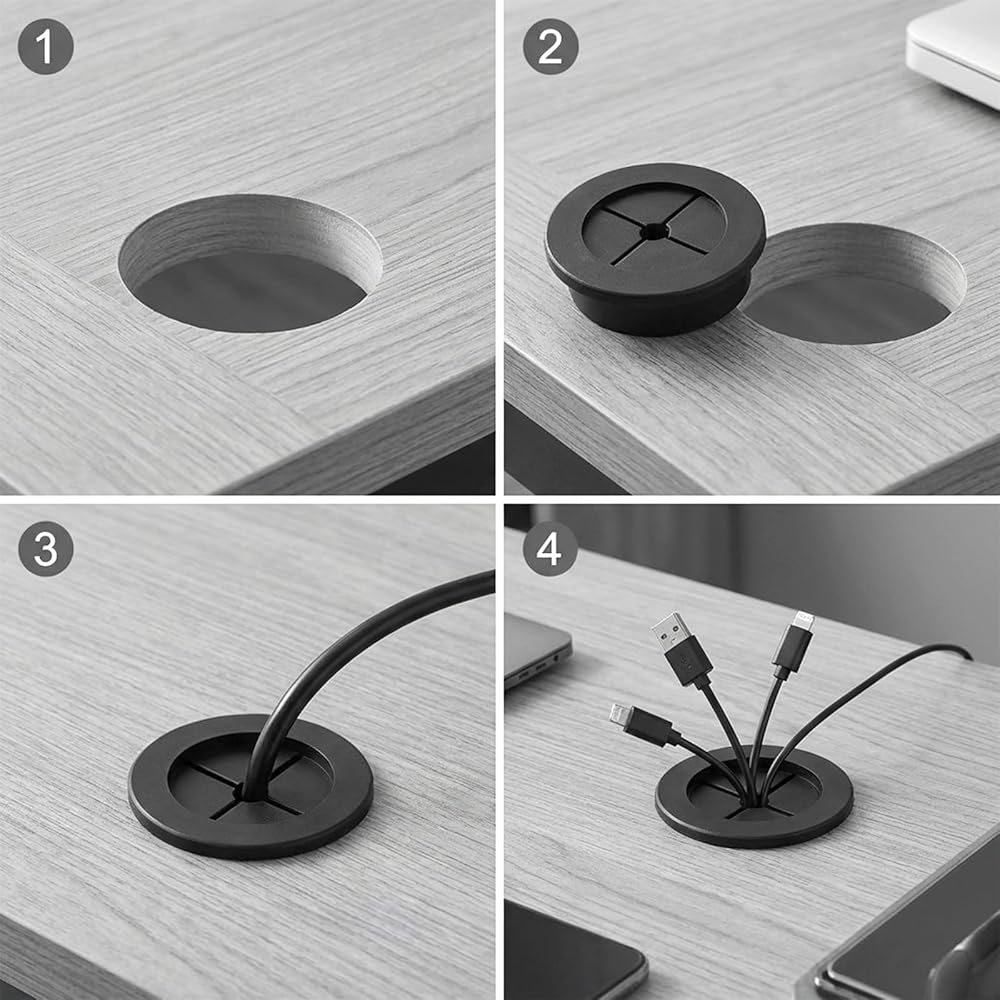 1

2

3

4