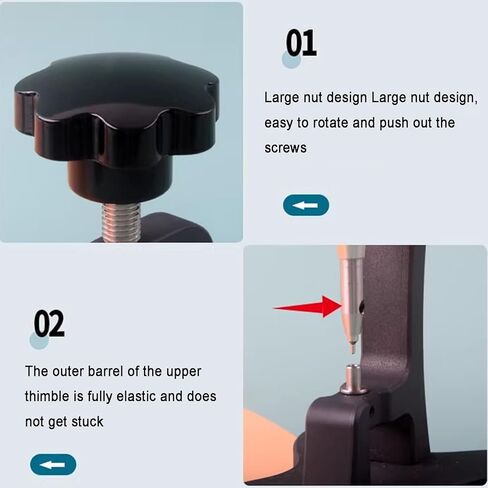 01

Large nut design Large nut design, easy to rotate and push out the screws

02

The outer barrel of the upper thimble is fully elastic and does not get stuck