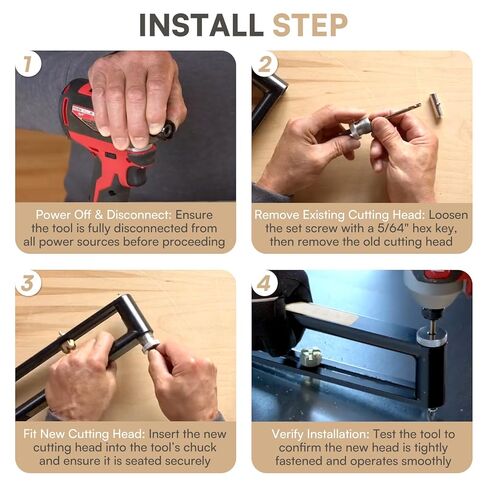 INSTALL STEP

1

Power Off & Disconnect: Ensure the tool is fully disconnected from all power sources before proceeding

2

Remove Existing Cutting Head: Loosen the set screw with a 5/64" hex key, then remove the old cutting head

3

Fit New Cutting Head: Insert the new cutting head into the tool's chuck and ensure it is seated securely

4

Verify Installation: Test the tool to confirm the new head is tightly fastened and operates smoothly