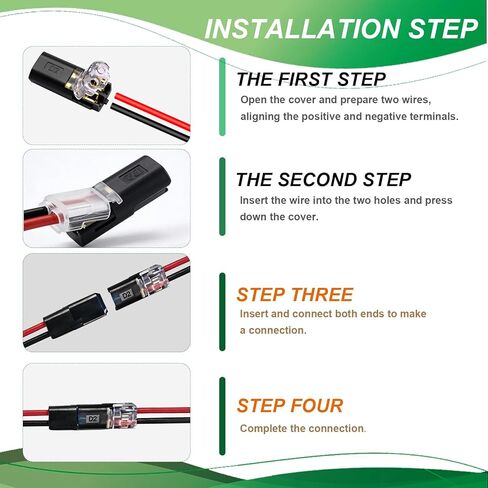 INSTALLATION STEP

D2

THE FIRST STEP
Open the cover and prepare two wires, aligning the positive and negative terminals.

D2

THE SECOND STEP
Insert the wire into the two holes and press down the cover.

D2

STEP THREE
Insert and connect both ends to make a connection.

D2

STEP FOUR
Complete the connection.