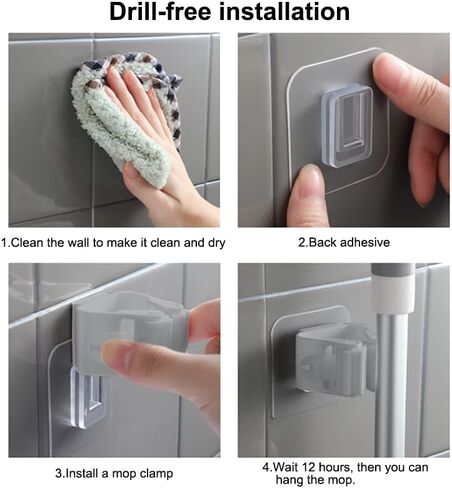 Drill-free installation

1.Clean the wall to make it clean and dry

2.Back adhesive

3.Install a mop clamp

4.Wait 12 hours, then you can hang the mop.