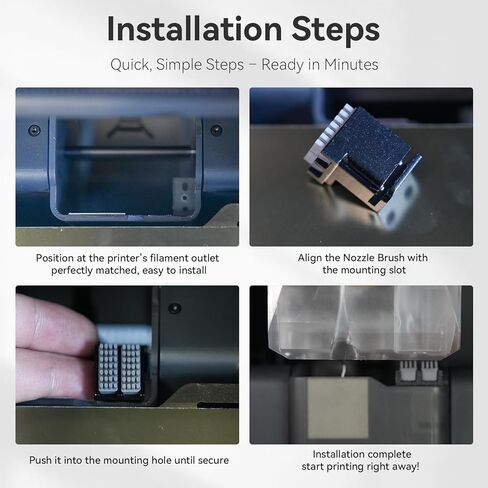 Installation Steps

Quick, Simple Steps – Ready in Minutes

Position at the printer's filament outlet perfectly matched, easy to install

Align the Nozzle Brush with the mounting slot

Push it into the mounting hole until secure

Installation complete start printing right away!