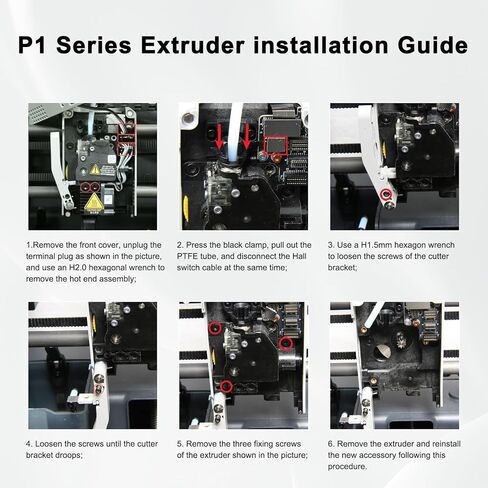 P1 Series Extruder installation Guide

1.Remove the front cover, unplug the terminal plug as shown in the picture, and use an H2.0 hexagonal wrench to remove the hot end assembly;

2. Press the black clamp, pull out the PTFE tube, and disconnect the Hall switch cable at the same time;

3. Use a H1.5mm hexagon wrench to loosen the screws of the cutter bracket;

4. Loosen the screws until the cutter bracket droops;

5. Remove the three fixing screws of the extruder shown in the picture;

6. Remove the extruder and reinstall the new accessory following this procedure.