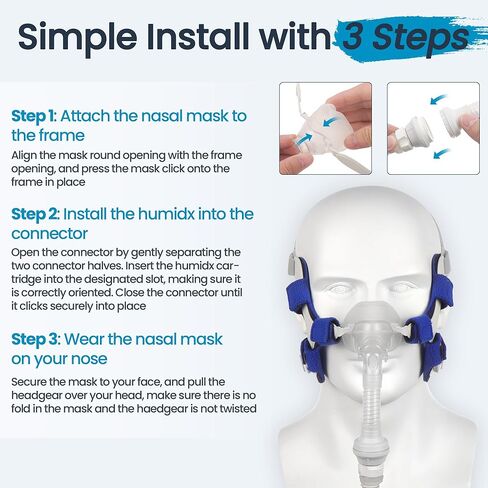 Simple Install with 3 Steps

Step 1: Attach the nasal mask to the frame

Align the mask round opening with the frame opening, and press the mask click onto the frame in place

Step 2: Install the humidx into the connector

Open the connector by gently separating the two connector halves. Insert the humidx cartridge into the designated slot, making sure it is correctly oriented. Close the connector until it clicks securely into place

Step 3: Wear the nasal mask on your nose

Secure the mask to your face, and pull the headgear over your head, make sure there is no fold in the mask and the haedgear is not twisted