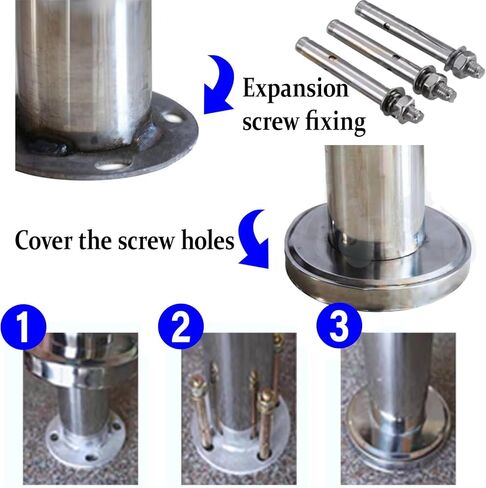 Expansion screw fixing

Cover the screw holes

1

2

3