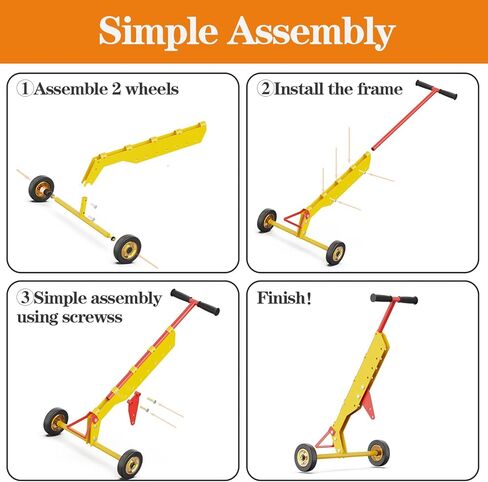 Simple Assembly

①Assemble 2 wheels

②Install the frame

③Simple assembly using screwss

Finish!