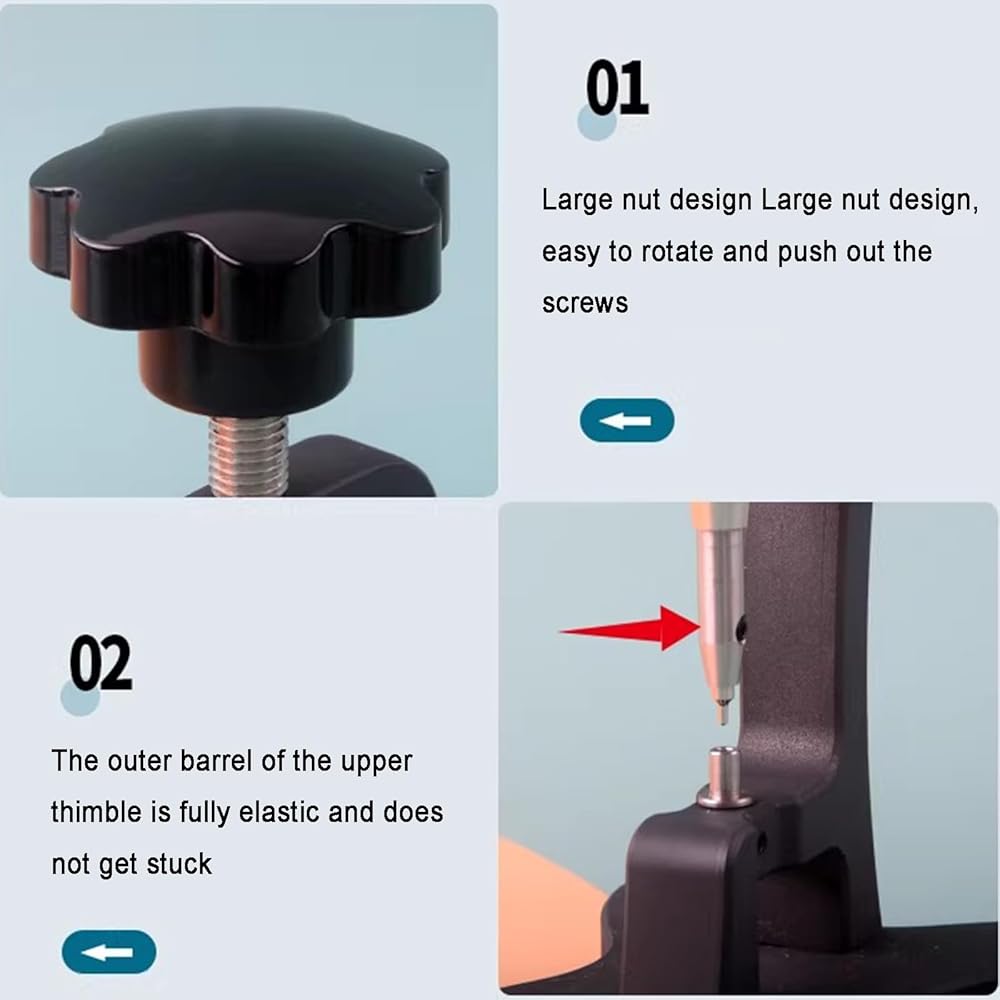 01

Large nut design Large nut design, easy to rotate and push out the screws

02

The outer barrel of the upper thimble is fully elastic and does not get stuck