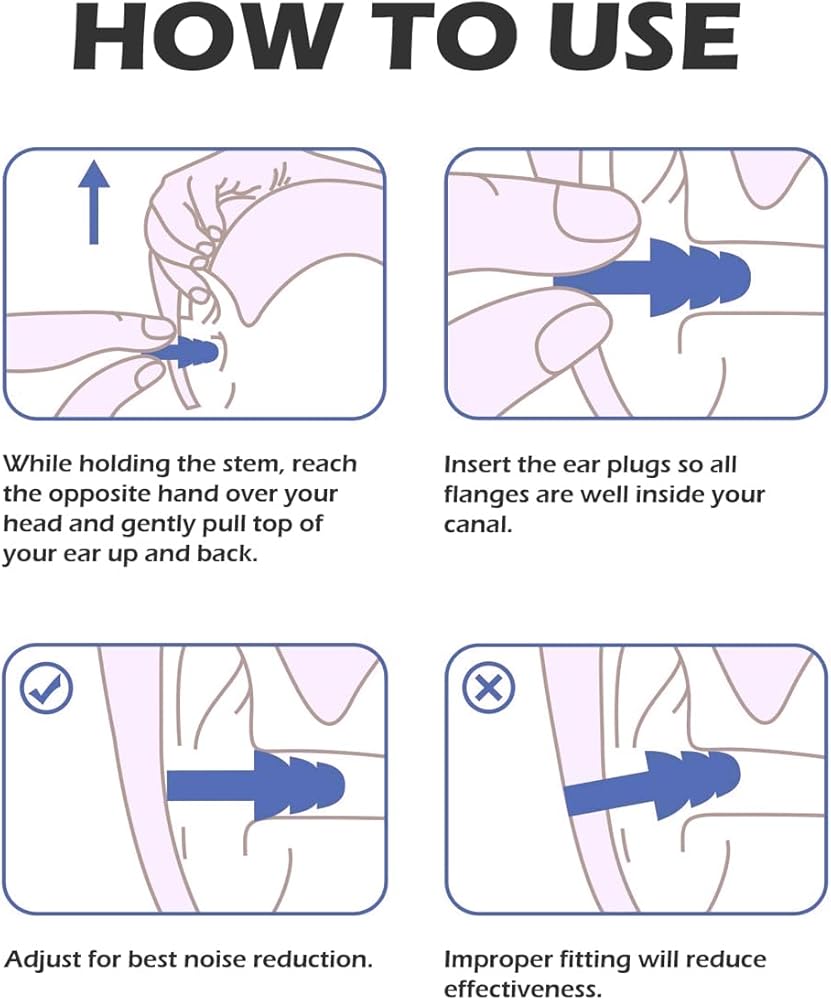 HOW TO USE

While holding the stem, reach the opposite hand over your head and gently pull top of your ear up and back.

Insert the ear plugs so all flanges are well inside your canal.

Adjust for best noise reduction.

Improper fitting will reduce effectiveness.