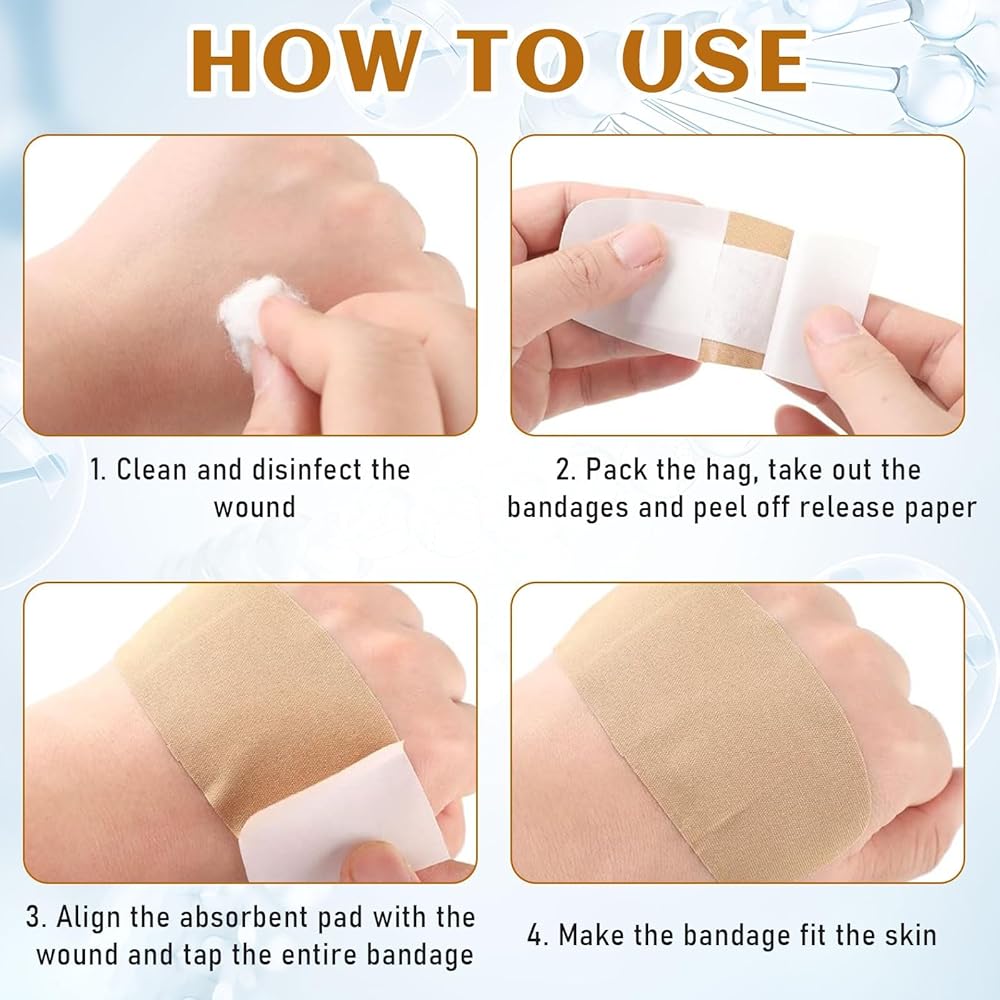 HOW TO USE

1. Clean and disinfect the wound

2. Pack the hag, take out the bandages and peel off release paper

3. Align the absorbent pad with the wound and tap the entire bandage

4. Make the bandage fit the skin