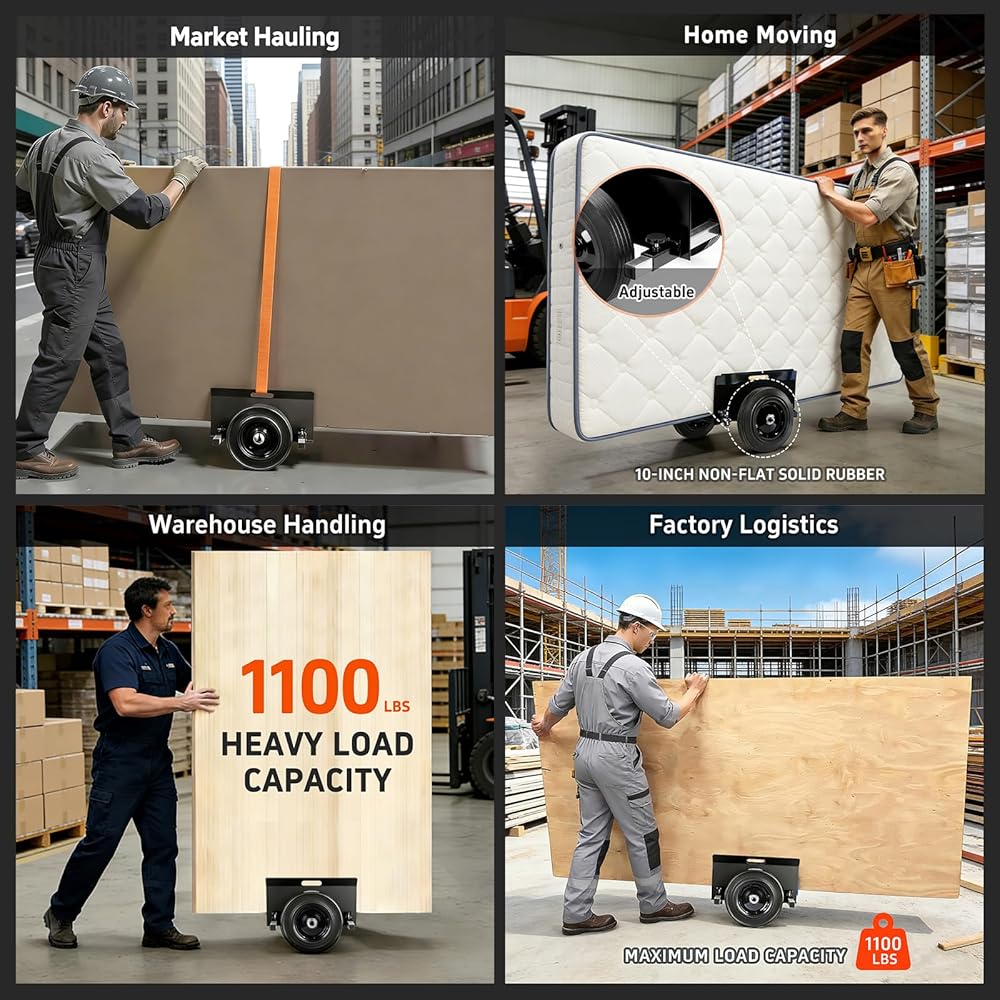 Market Hauling

Home Moving

Adjustable

10-INCH NON-FLAT SOLID RUBBER

Warehouse Handling

1100 LBS
HEAVY LOAD CAPACITY

Factory Logistics

MAXIMUM LOAD CAPACITY

1100 LBS