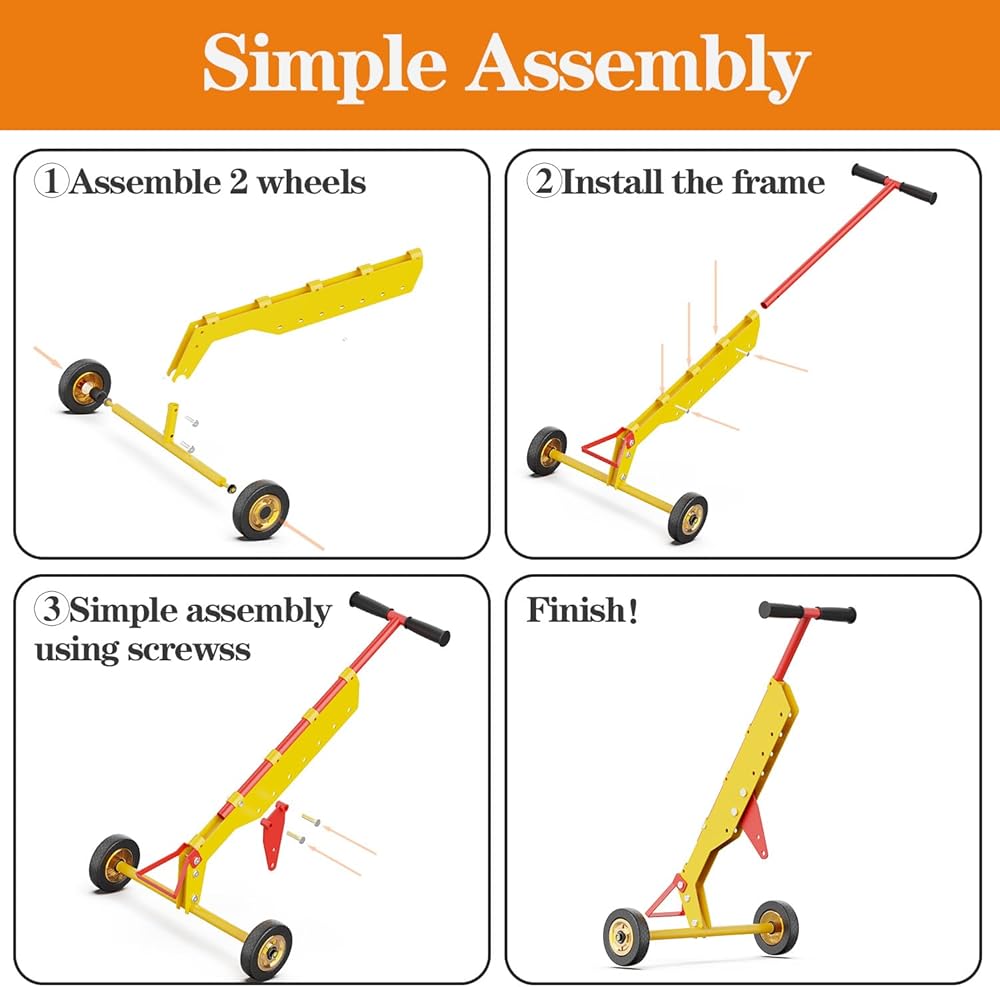 Simple Assembly

①Assemble 2 wheels

②Install the frame

③Simple assembly using screwss

Finish!