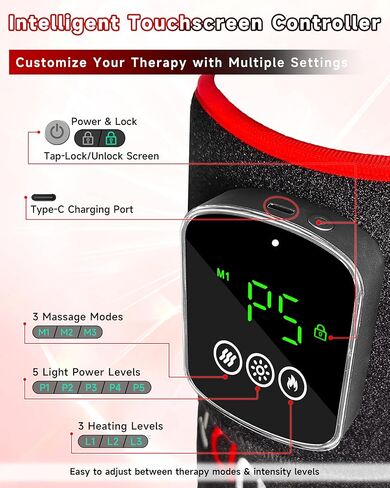 Intelligent Touchscreen Controller

Customize Your Therapy with Multiple Settings

Power & Lock

Tap-Lock/Unlock Screen

Type-C Charging Port

M1

P5

3 Massage Modes

M1 / M2 / M3

5 Light Power Levels

P1 / P2 / P3 / P4 / P5

3 Heating Levels

L1 / L2 / L3

Easy to adjust between therapy modes & intensity levels