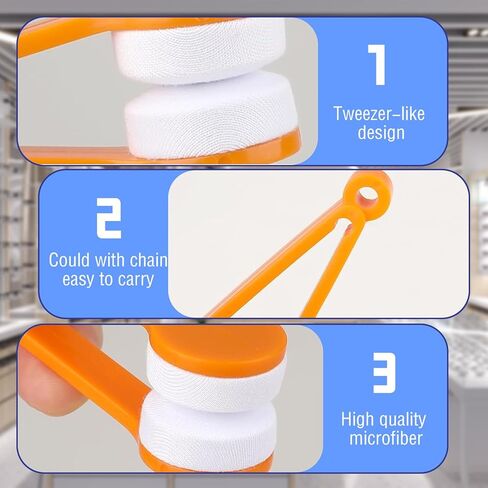 1

Tweezer-like design

2

Could with chain easy to carry

3

High quality microfiber