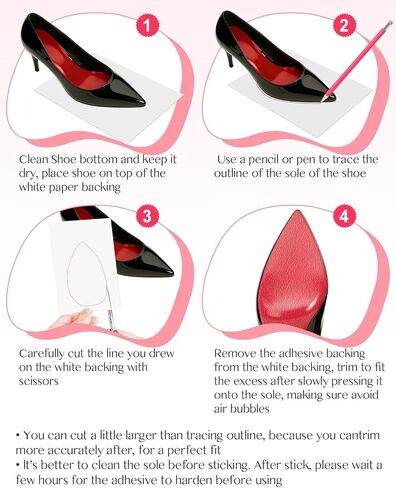 1

Clean Shoe bottom and keep it dry, place shoe on top of the white paper backing

2

Use a pencil or pen to trace the outline of the sole of the shoe

3

Carefully cut the line you drew on the white backing with scissors

4

Remove the adhesive backing from the white backing, trim to fit the excess after slowly pressing it onto the sole, making sure avoid air bubbles

• You can cut a little larger than tracing outline, because you cantrim more accurately after, for a perfect fit
• It's better to clean the sole before sticking. After stick, please wait a few hours for the adhesive to harden before using