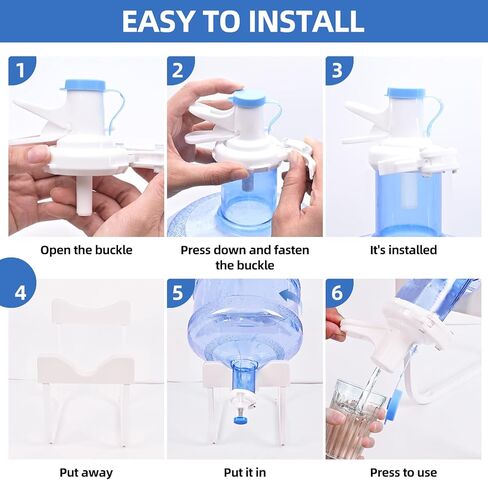 EASY TO INSTALL

1

Open the buckle

2

Press down and fasten the buckle

3

It's installed

4

Put away

5

Put it in

6

Press to use