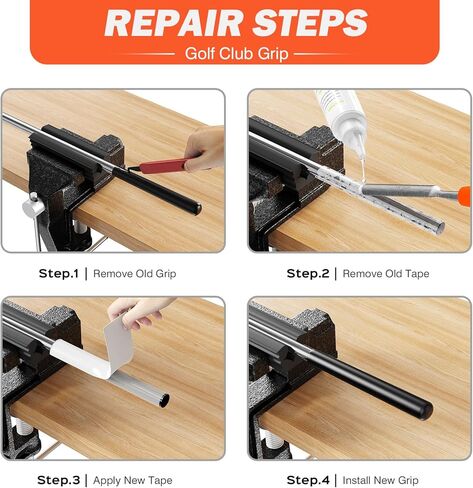 REPAIR STEPS
Golf Club Grip

Step.1 | Remove Old Grip

Step.2 | Remove Old Tape

Step.3 | Apply New Tape

Step.4 | Install New Grip