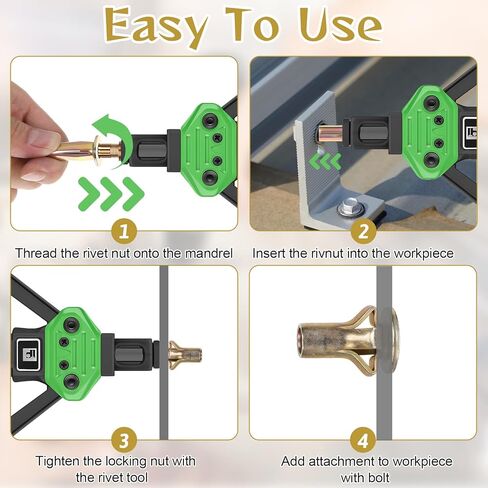 Easy To Use

1

Thread the rivet nut onto the mandrel

2

Insert the rivnut into the workpiece

3

Tighten the locking nut with the rivet tool

4

Add attachment to workpiece with bolt