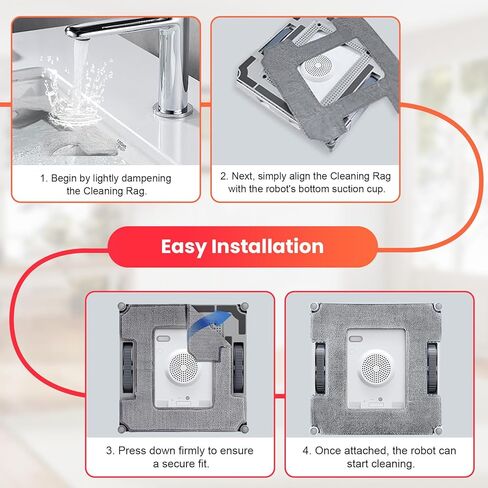 1. Begin by lightly dampening the Cleaning Rag.

2. Next, simply align the Cleaning Rag with the robot's bottom suction cup.

Easy Installation

3. Press down firmly to ensure a secure fit.

4. Once attached, the robot can start cleaning.