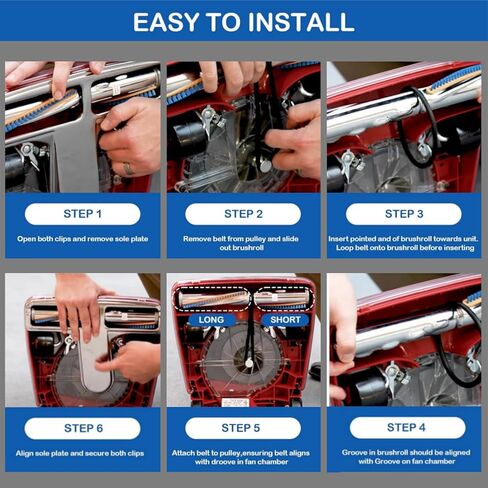 EASY TO INSTALL

STEP 1

Open both clips and remove sole plate

STEP 2

Remove belt from pulley and slide out brushroll

STEP 3

Insert pointed and of brushroll towards unit. Loop belt onto brushroll before inserting

STEP 6

Align sole plate and secure both clips

LONG

SHORT

STEP 5

Attach belt to pulley,ensuring belt aligns with droove in fan chamber

STEP 4

Groove in brushroll should be aligned with Groove on fan chamber