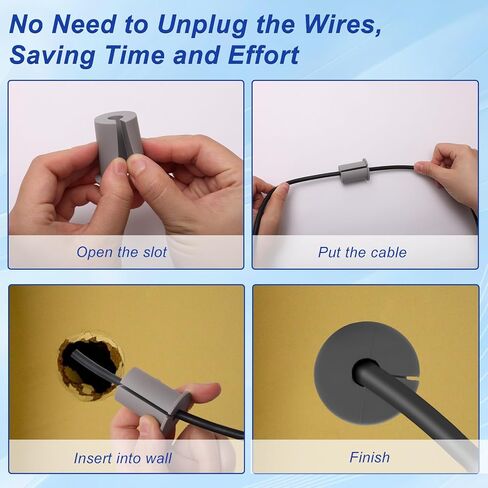 No Need to Unplug the Wires, Saving Time and Effort

Open the slot

Put the cable

Insert into wall

Finish