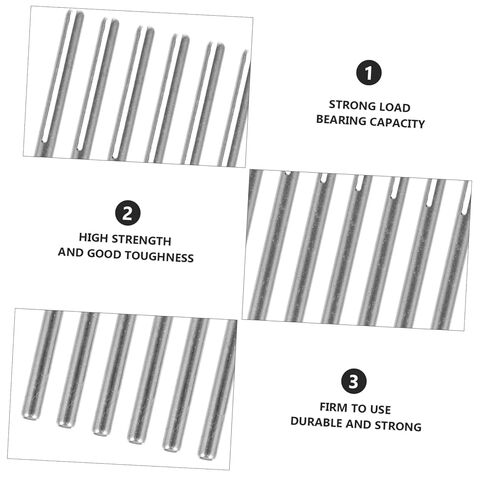 1

STRONG LOAD
BEARING CAPACITY

2

HIGH STRENGTH
AND GOOD TOUGHNESS

3

FIRM TO USE
DURABLE AND STRONG