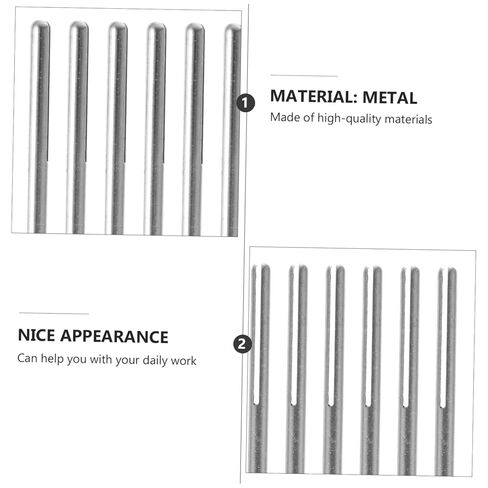 1
MATERIAL: METAL
Made of high-quality materials

NICE APPEARANCE
Can help you with your daily work
2