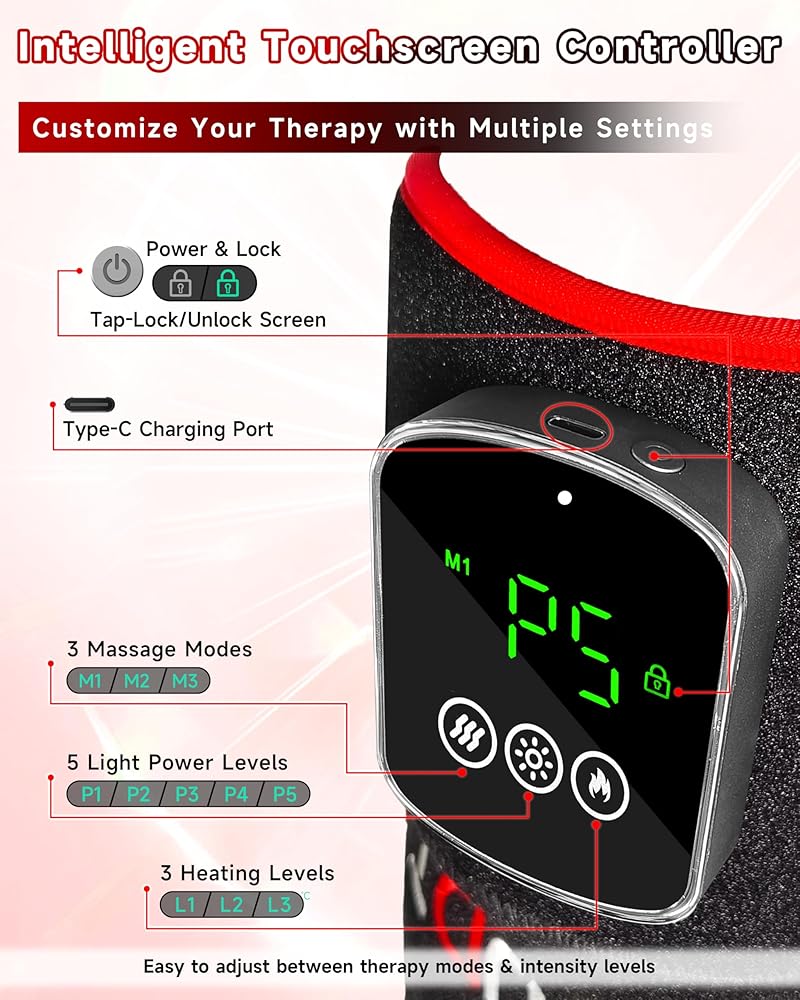 Intelligent Touchscreen Controller

Customize Your Therapy with Multiple Settings

Power & Lock

Tap-Lock/Unlock Screen

Type-C Charging Port

M1

P5

3 Massage Modes

M1 / M2 / M3

5 Light Power Levels

P1 / P2 / P3 / P4 / P5

3 Heating Levels

L1 / L2 / L3

Easy to adjust between therapy modes & intensity levels