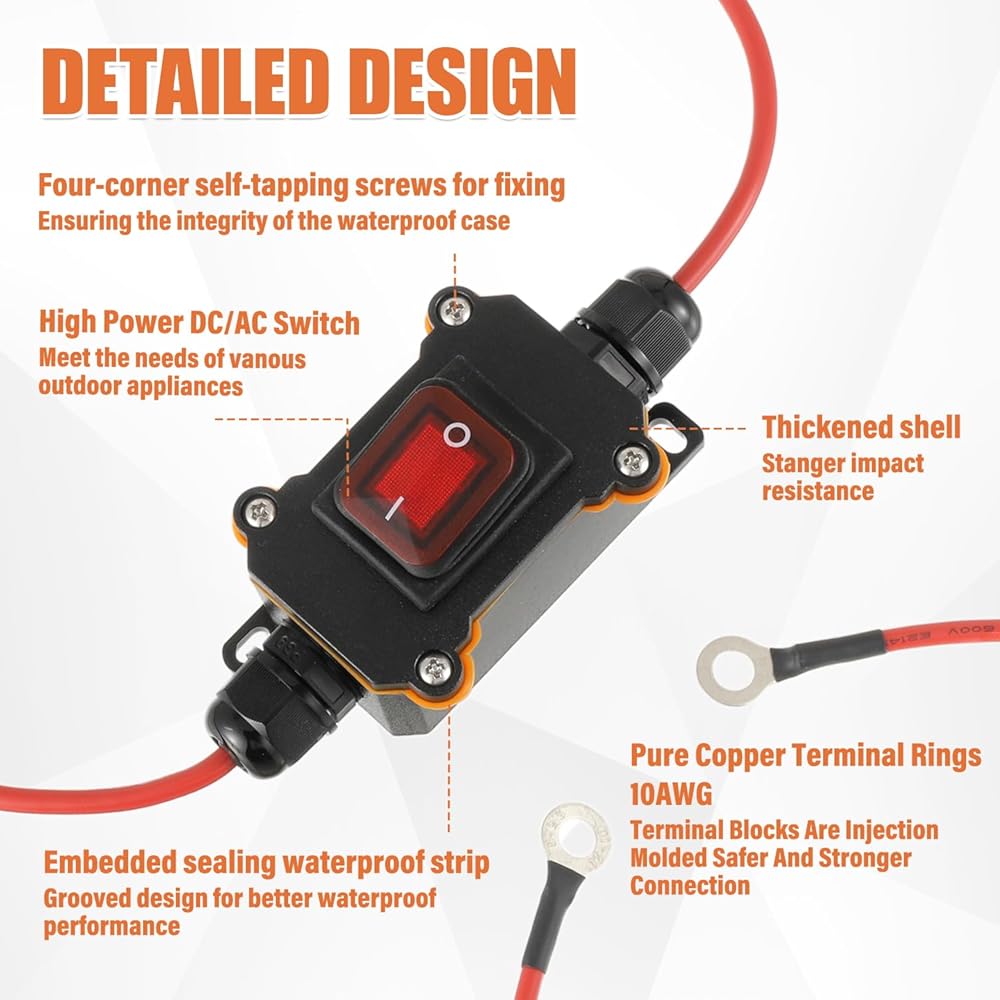 DETAILED DESIGN

Four-corner self-tapping screws for fixing
Ensuring the integrity of the waterproof case

High Power DC/AC Switch
Meet the needs of vanous outdoor appliances

O
I

Thickened shell
Stanger impact resistance

600V

Pure Copper Terminal Rings 10AWG
Terminal Blocks Are Injection Molded Safer And Stronger Connection

Embedded sealing waterproof strip
Grooved design for better waterproof performance