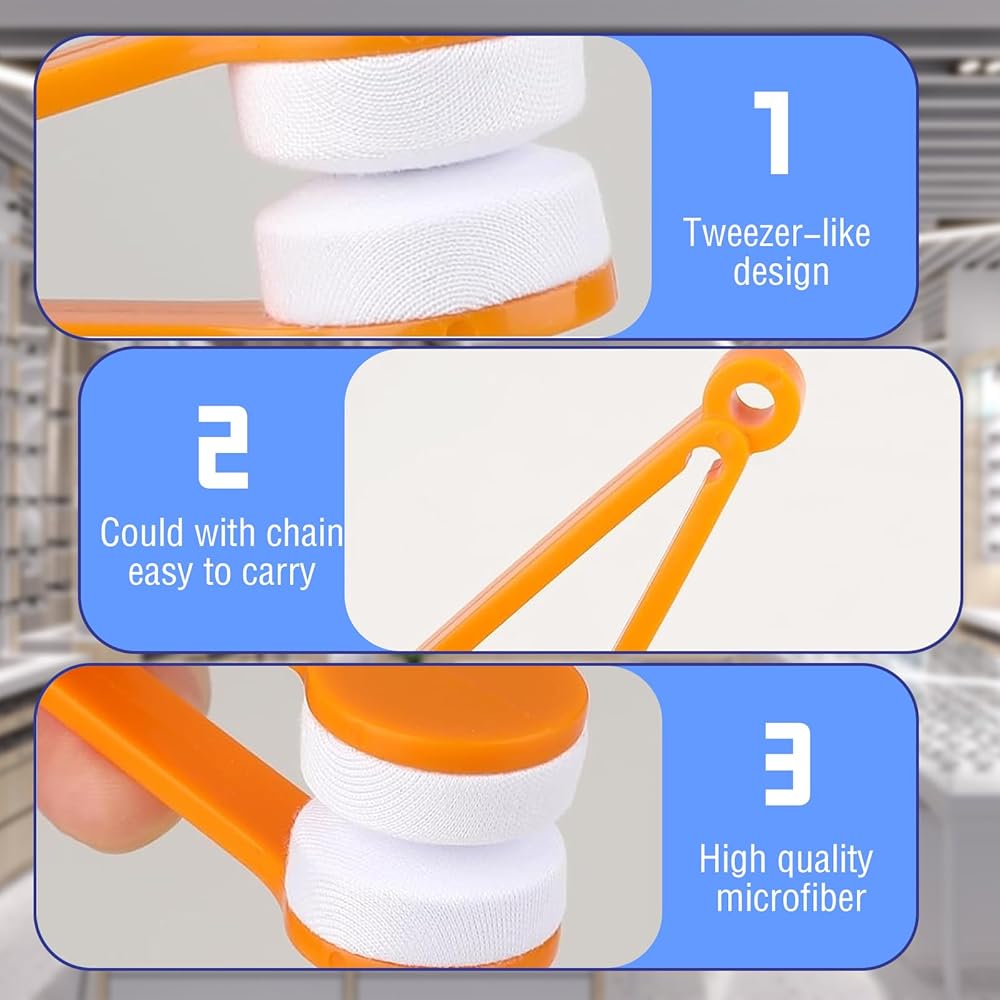 1

Tweezer-like design

2

Could with chain easy to carry

3

High quality microfiber