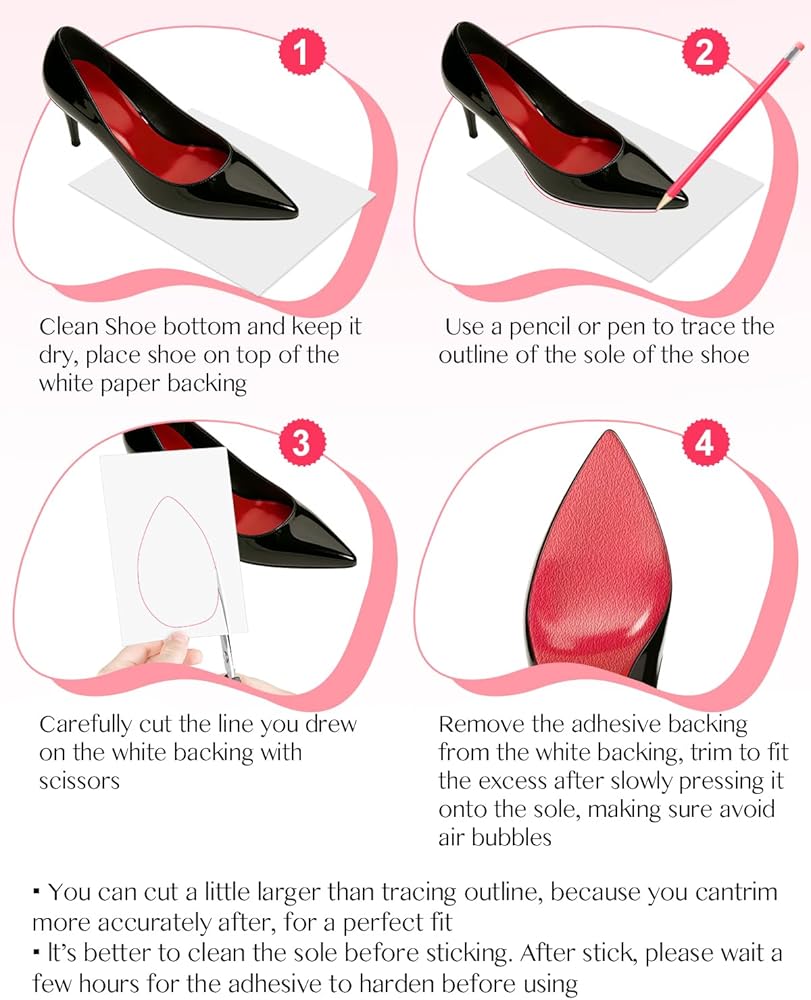 1

Clean Shoe bottom and keep it dry, place shoe on top of the white paper backing

2

Use a pencil or pen to trace the outline of the sole of the shoe

3

Carefully cut the line you drew on the white backing with scissors

4

Remove the adhesive backing from the white backing, trim to fit the excess after slowly pressing it onto the sole, making sure avoid air bubbles

▪ You can cut a little larger than tracing outline, because you cantrim more accurately after, for a perfect fit
▪ It's better to clean the sole before sticking. After stick, please wait a few hours for the adhesive to harden before using