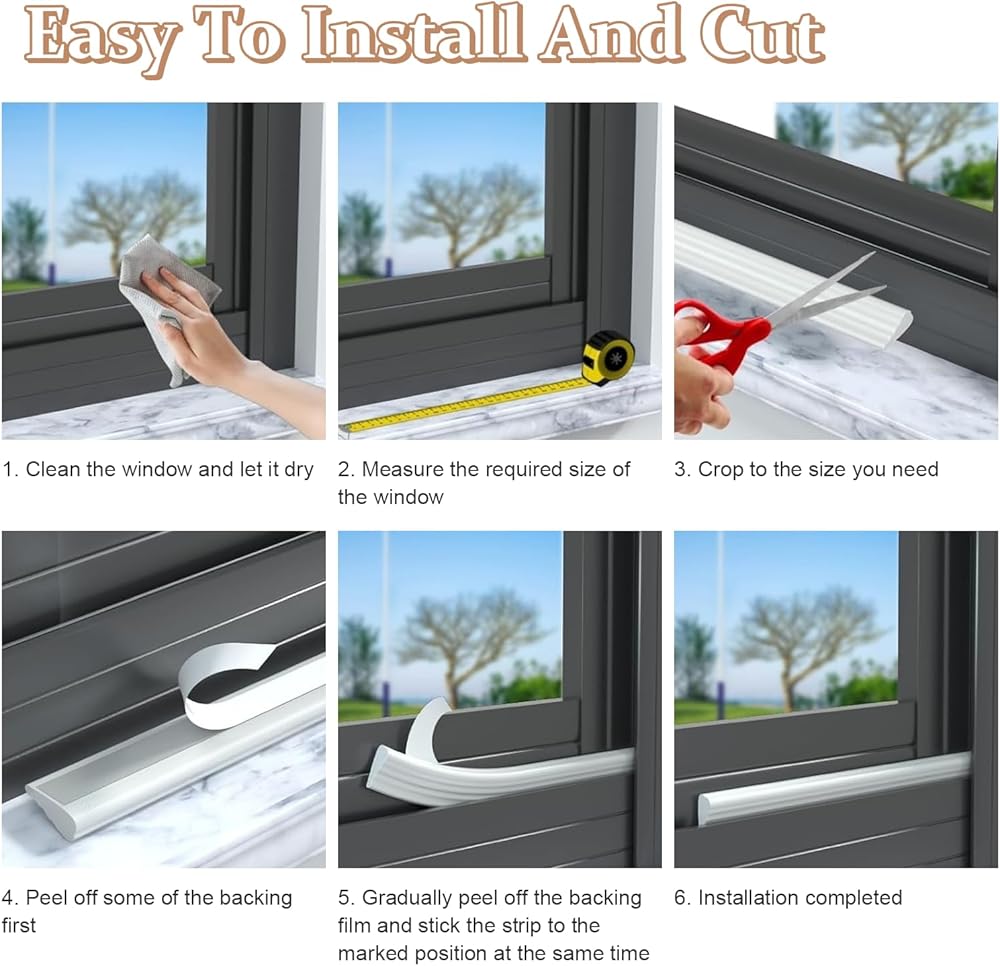 Easy To Install And Cut

1. Clean the window and let it dry

2. Measure the required size of the window

3. Crop to the size you need

4. Peel off some of the backing first

5. Gradually peel off the backing film and stick the strip to the marked position at the same time

6. Installation completed