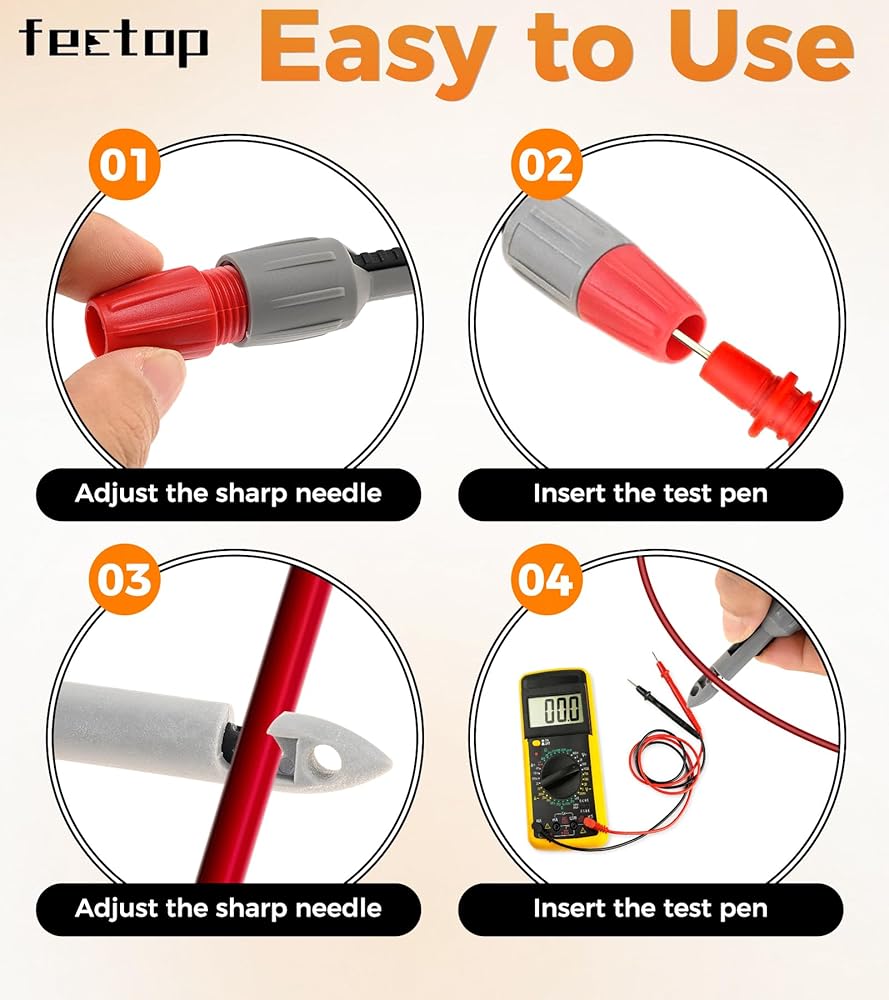 feetop Easy to Use

01

Adjust the sharp needle

02

Insert the test pen

03

Adjust the sharp needle

04

0.00

Insert the test pen