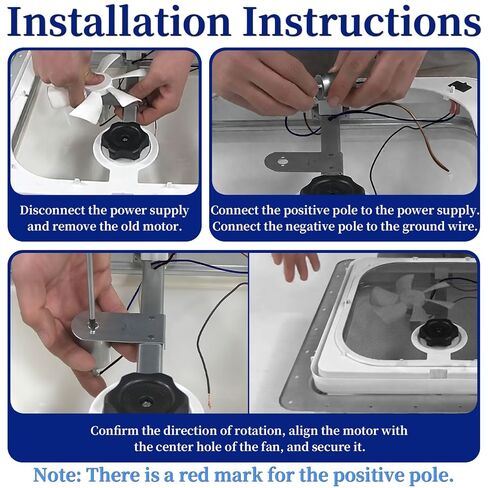 Installation Instructions

Disconnect the power supply and remove the old motor.

Connect the positive pole to the power supply. Connect the negative pole to the ground wire.

Confirm the direction of rotation, align the motor with the center hole of the fan, and secure it.

Note: There is a red mark for the positive pole.