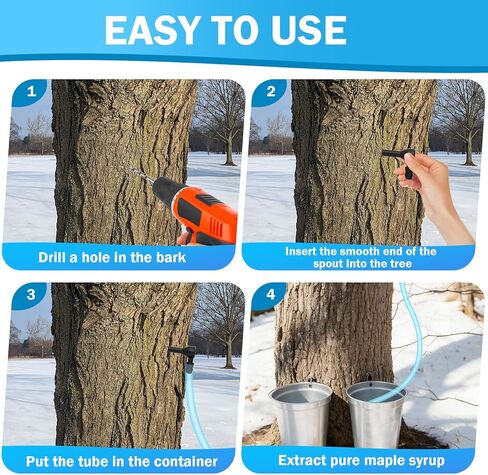 EASY TO USE

1

Drill a hole in the bark

2

Insert the smooth end of the spout into the tree

3

Put the tube in the container

4

Extract pure maple syrup