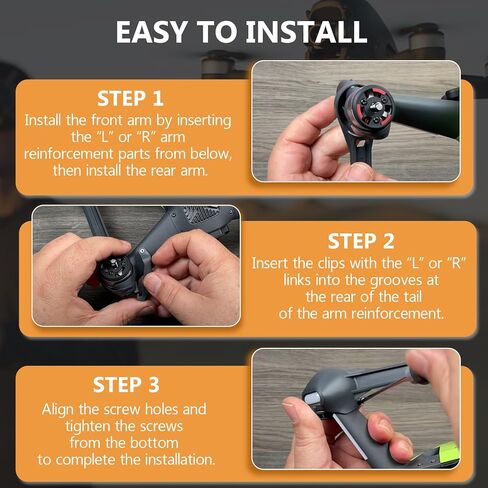 EASY TO INSTALL

STEP 1
Install the front arm by inserting the "L" or "R" arm reinforcement parts from below, then install the rear arm.

STEP 2
Insert the clips with the "L" or "R" links into the grooves at the rear of the tail of the arm reinforcement.

STEP 3
Align the screw holes and tighten the screws from the bottom to complete the installation.