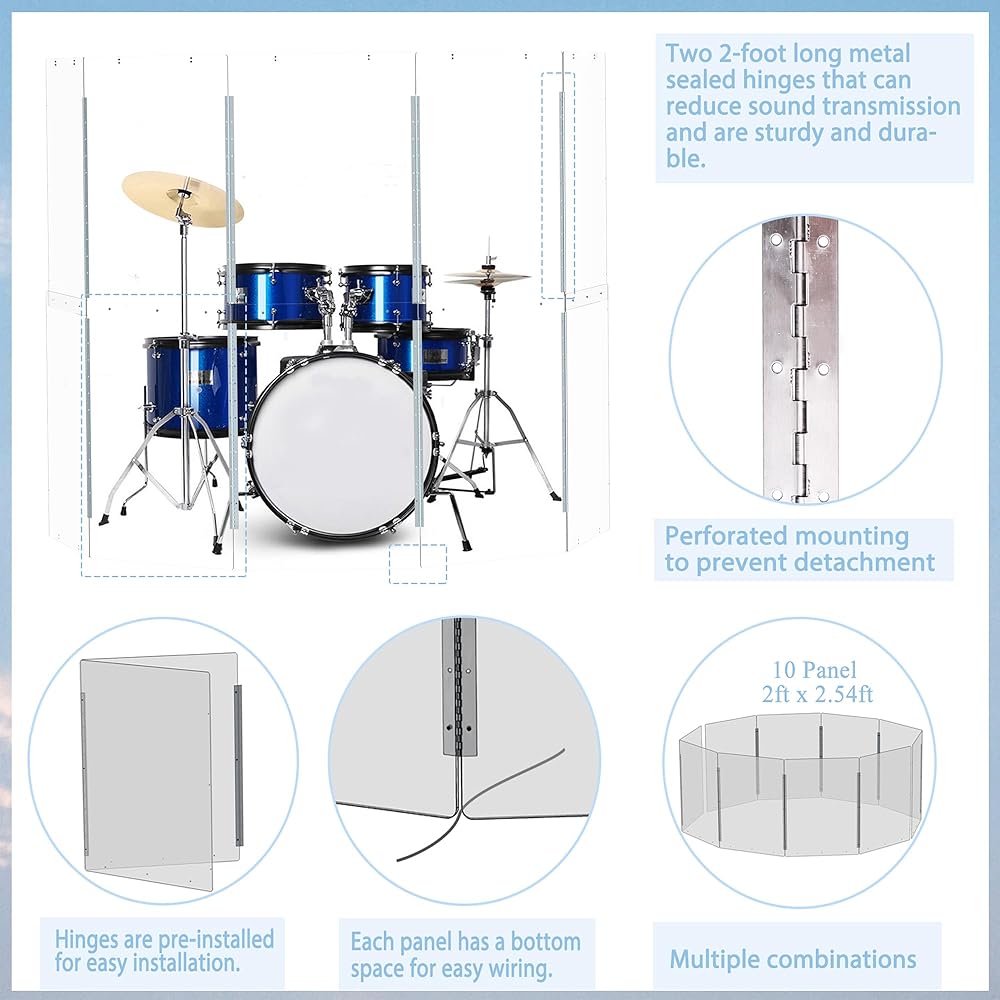 Two 2-foot long metal sealed hinges that can reduce sound transmission and are sturdy and durable.

Perforated mounting to prevent detachment

10 Panel
2ft x 2.54ft

Hinges are pre-installed for easy installation.

Each panel has a bottom space for easy wiring.

Multiple combinations