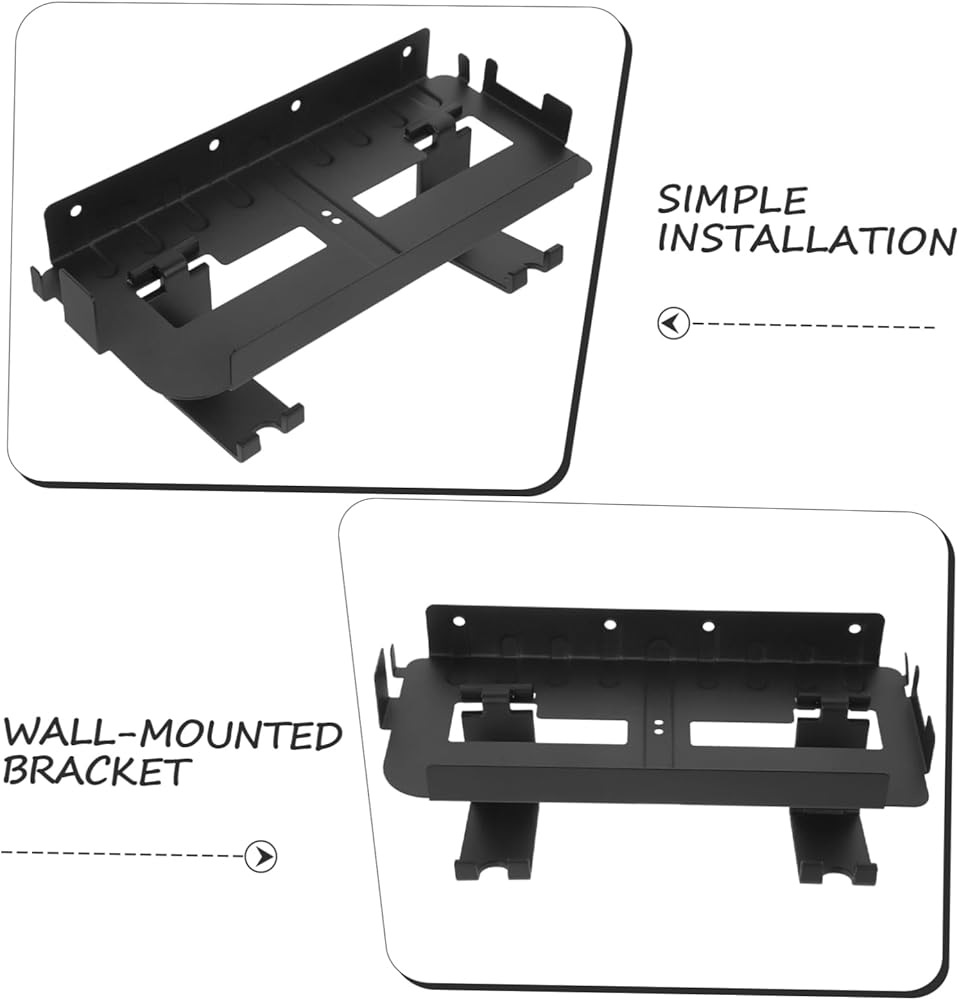 SIMPLE INSTALLATION

WALL-MOUNTED BRACKET