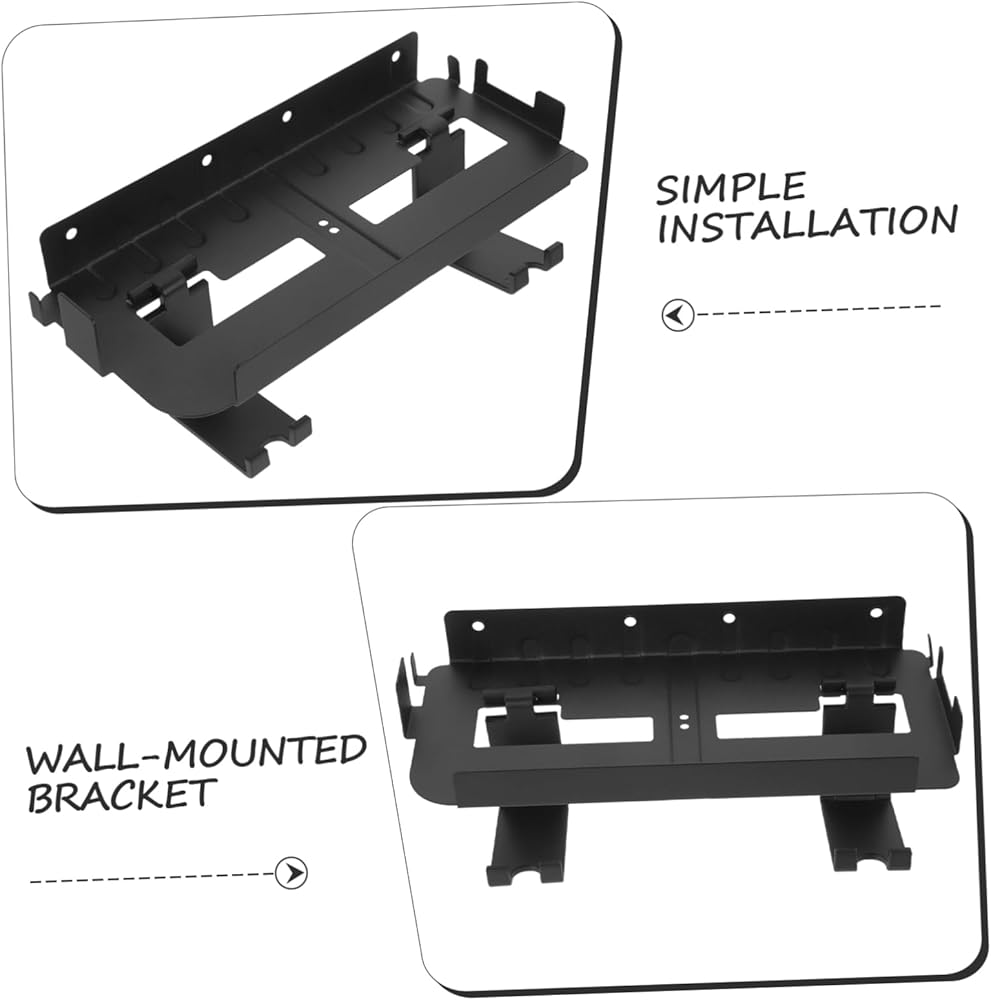 SIMPLE INSTALLATION

WALL-MOUNTED BRACKET