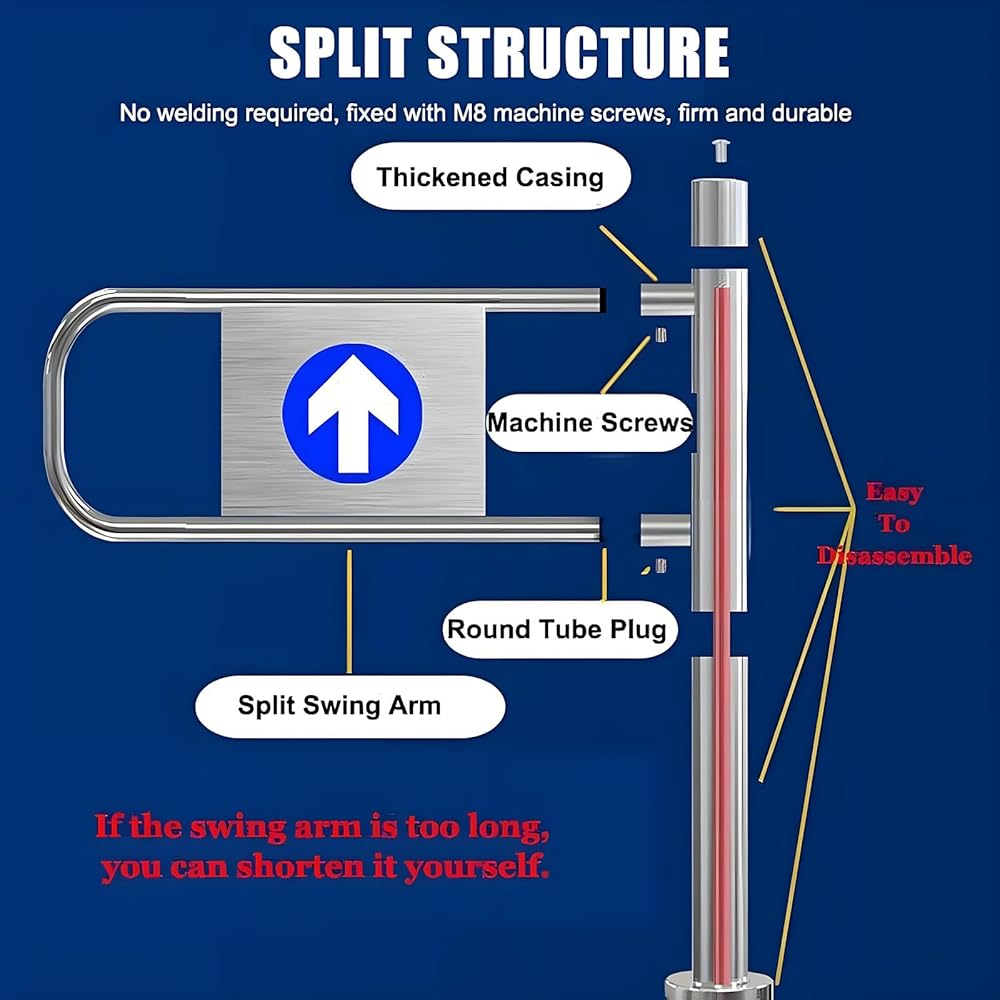 SPLIT STRUCTURE

No welding required, fixed with M8 machine screws, firm and durable

Thickened Casing

Machine Screws

Easy To Disassemble

Round Tube Plug

Split Swing Arm

If the swing arm is too long, you can shorten it yourself.