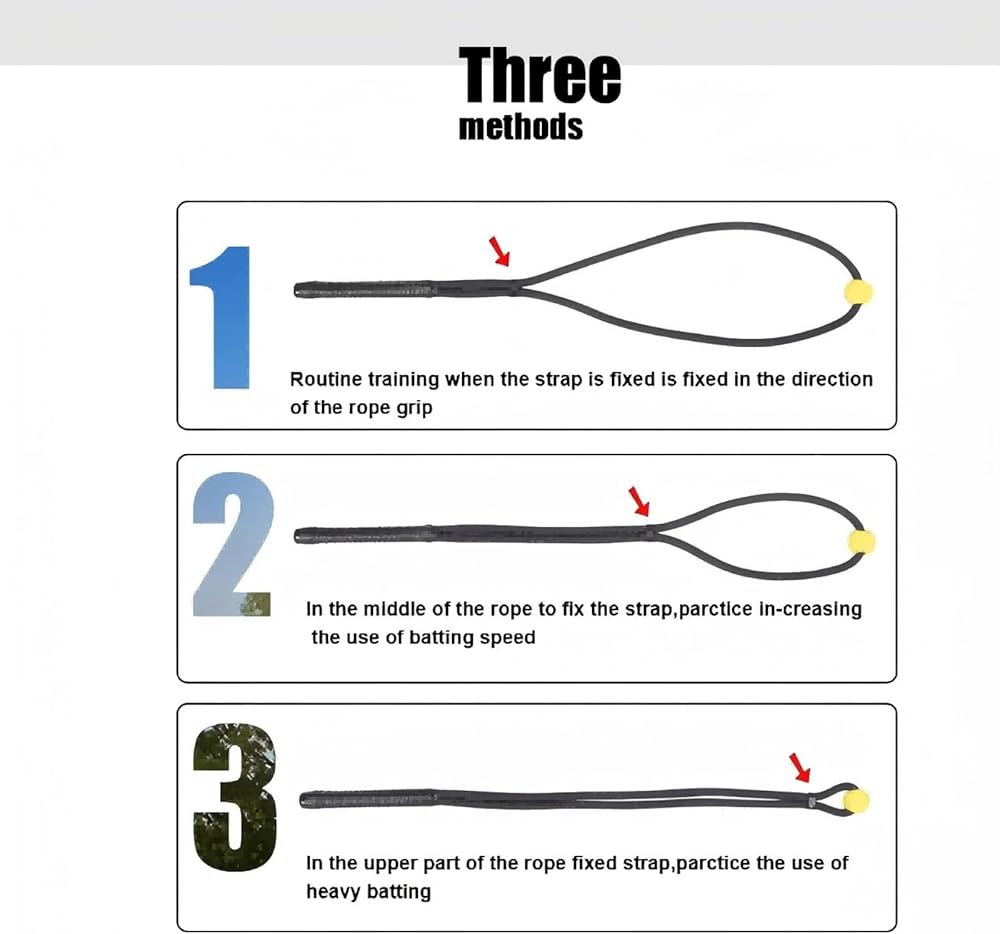 Three
methods

1

Routine training when the strap is fixed is fixed in the direction of the rope grip

2

In the middle of the rope to fix the strap,parctice in-creasing the use of batting speed

3

In the upper part of the rope fixed strap,parctice the use of heavy batting