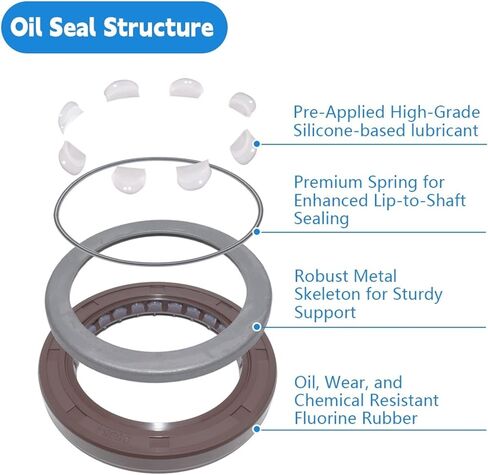 Oil Seal Structure

Pre-Applied High-Grade Silicone-based lubricant

Premium Spring for Enhanced Lip-to-Shaft Sealing

Robust Metal Skeleton for Sturdy Support

Oil, Wear, and Chemical Resistant Fluorine Rubber