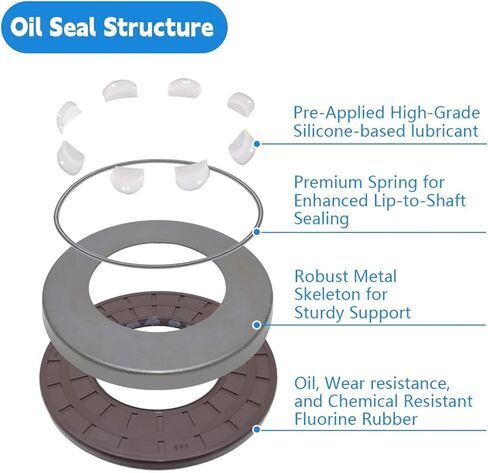 Oil Seal Structure

Pre-Applied High-Grade Silicone-based lubricant

Premium Spring for Enhanced Lip-to-Shaft Sealing

Robust Metal Skeleton for Sturdy Support

Oil, Wear resistance, and Chemical Resistant Fluorine Rubber