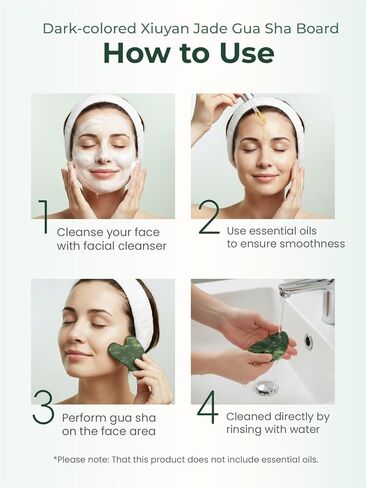 Dark-colored Xiuyan Jade Gua Sha Board
How to Use

1 Cleanse your face with facial cleanser

2 Use essential oils to ensure smoothness

3 Perform gua sha on the face area

4 Cleaned directly by rinsing with water

*Please note: That this product does not include essential oils.