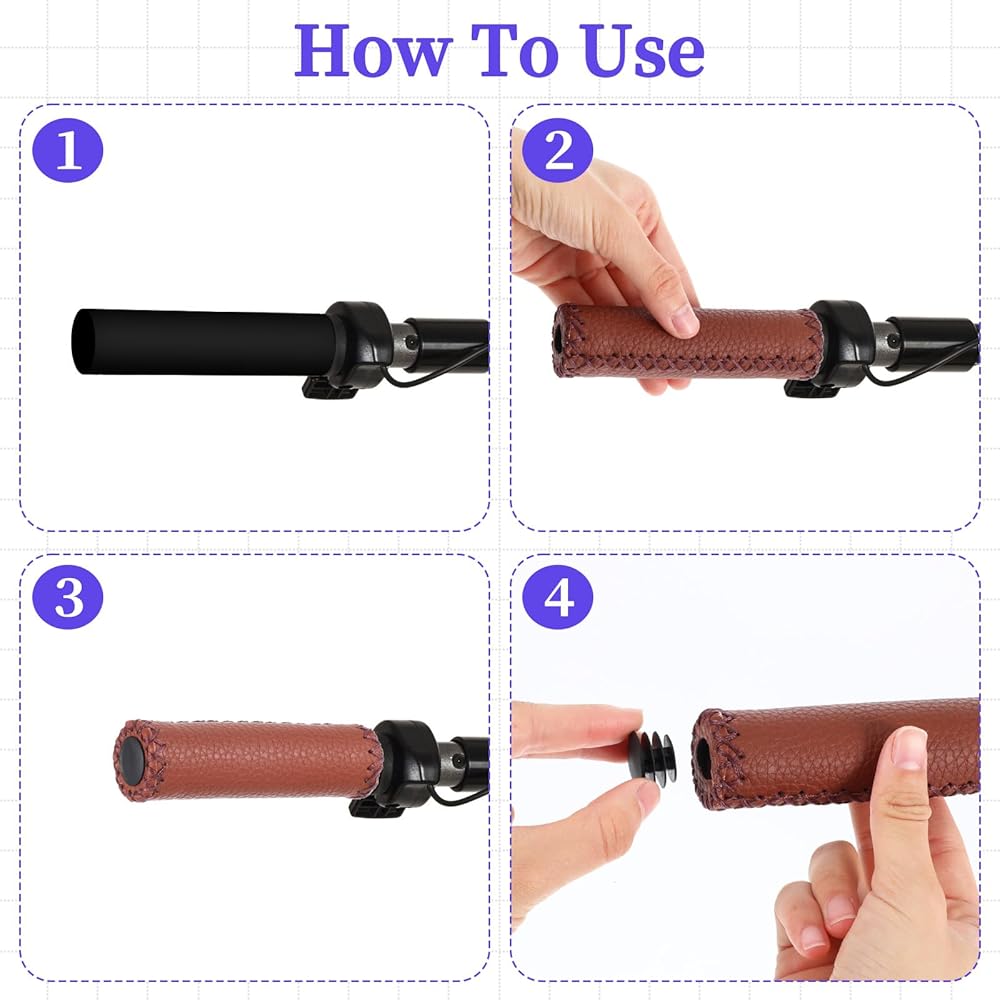 How To Use

1

2

3

4