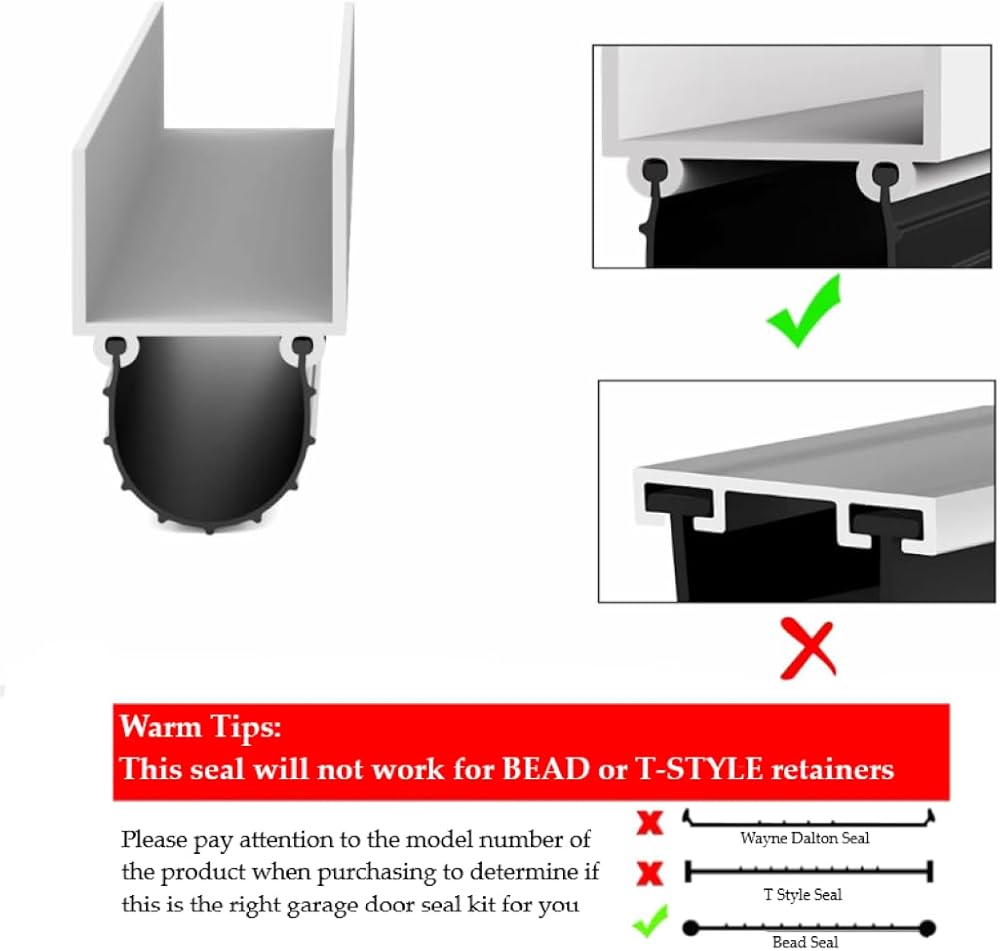 Warm Tips:
This seal will not work for BEAD or T-STYLE retainers

Please pay attention to the model number of the product when purchasing to determine if this is the right garage door seal kit for you

Wayne Dalton Seal

T Style Seal

Bead Seal