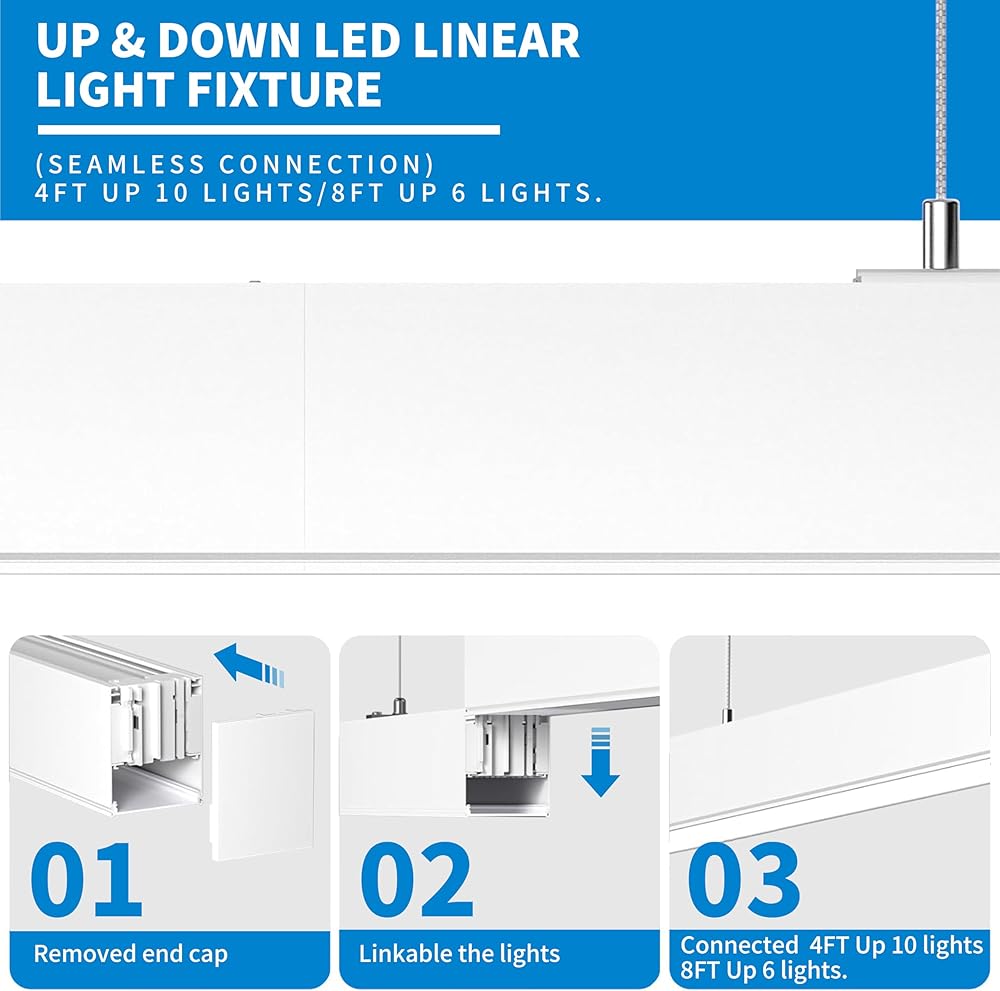 UP & DOWN LED LINEAR LIGHT FIXTURE

(SEAMLESS CONNECTION)
4FT UP 10 LIGHTS/8FT UP 6 LIGHTS.

01
Removed end cap

02
Linkable the lights

03
Connected 4FT Up 10 lights
8FT Up 6 lights.