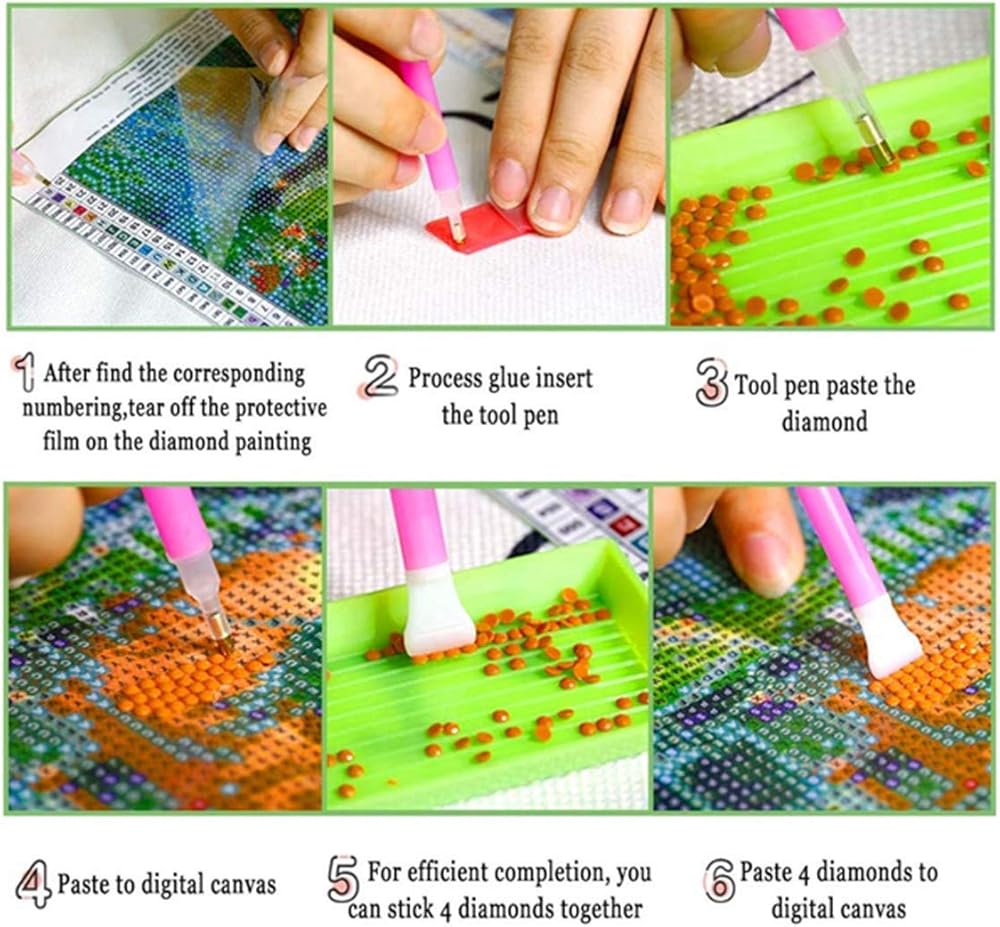 1 After find the corresponding numbering,tear off the protective film on the diamond painting

2 Process glue insert the tool pen

3 Tool pen paste the diamond

4 Paste to digital canvas

5 For efficient completion, you can stick 4 diamonds together

6 Paste 4 diamonds to digital canvas