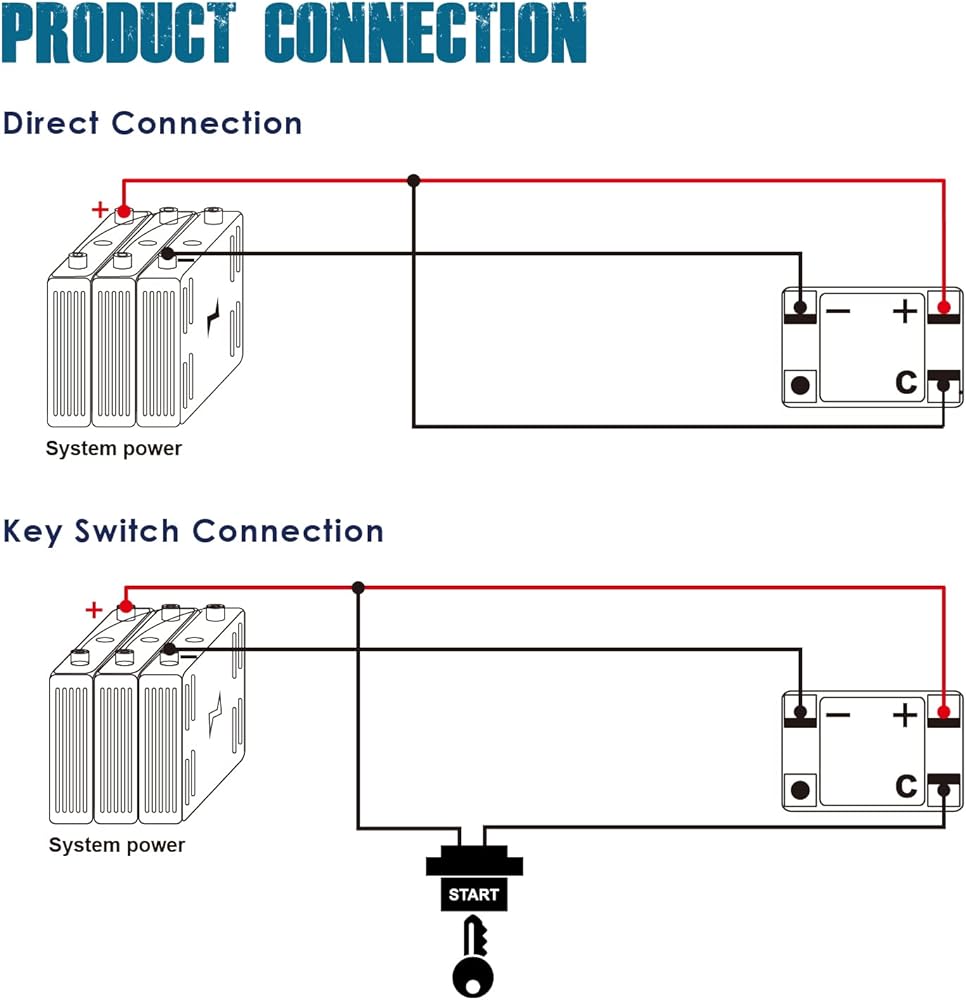 PRODUCT CONNECTION

Direct Connection

+
−

−
+
C

System power

Key Switch Connection

+
−

−
+
C

System power

START