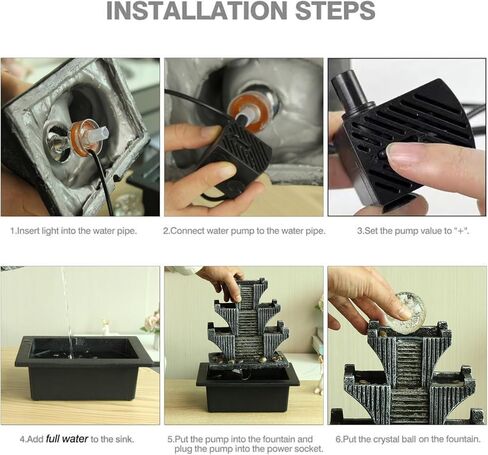 INSTALLATION STEPS

1.Insert light into the water pipe.

2.Connect water pump to the water pipe.

3.Set the pump value to "+".

4.Add full water to the sink.

5.Put the pump into the fountain and plug the pump into the power socket.

6.Put the crystal ball on the fountain.